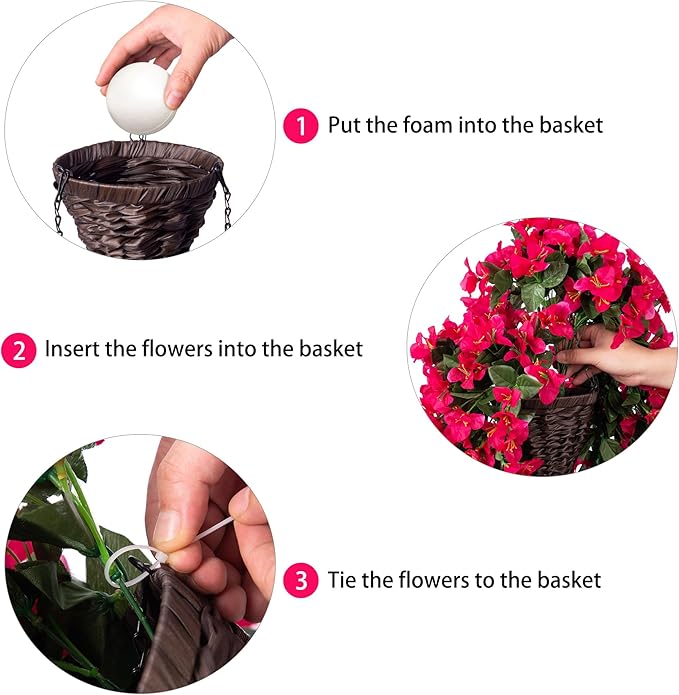 1 Put the foam into the basket

2 Insert the flowers into the basket

3 Tie the flowers to the basket