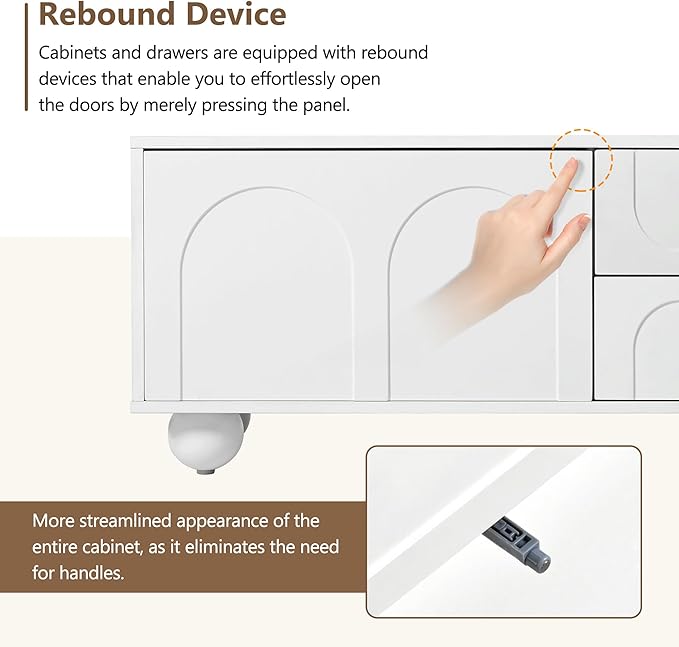 Rebound Device

Cabinets and drawers are equipped with rebound devices that enable you to effortlessly open the doors by merely pressing the panel.

More streamlined appearance of the entire cabinet, as it eliminates the need for handles.