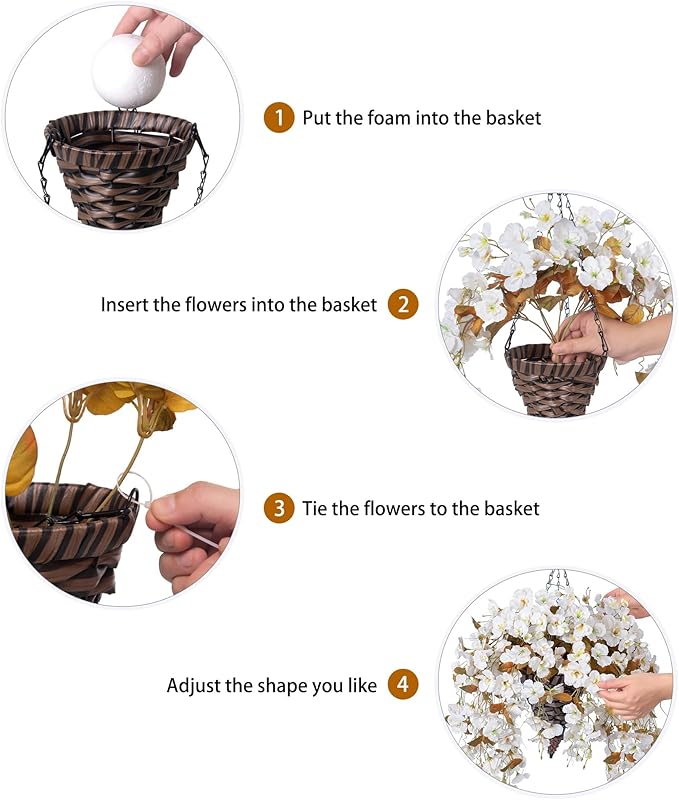 1 Put the foam into the basket

Insert the flowers into the basket 2

3 Tie the flowers to the basket

Adjust the shape you like 4