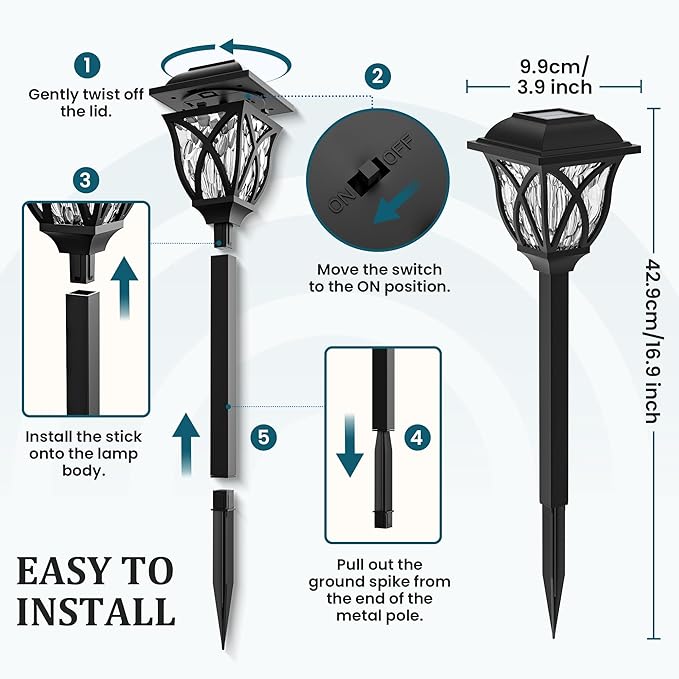 1

Gently twist off the lid.

2

ON OFF

Move the switch to the ON position.

9.9cm/ 3.9 inch

42.9cm/16.9 inch

3

Install the stick onto the lamp body.

5

4

Pull out the ground spike from the end of the metal pole.

EASY TO INSTALL