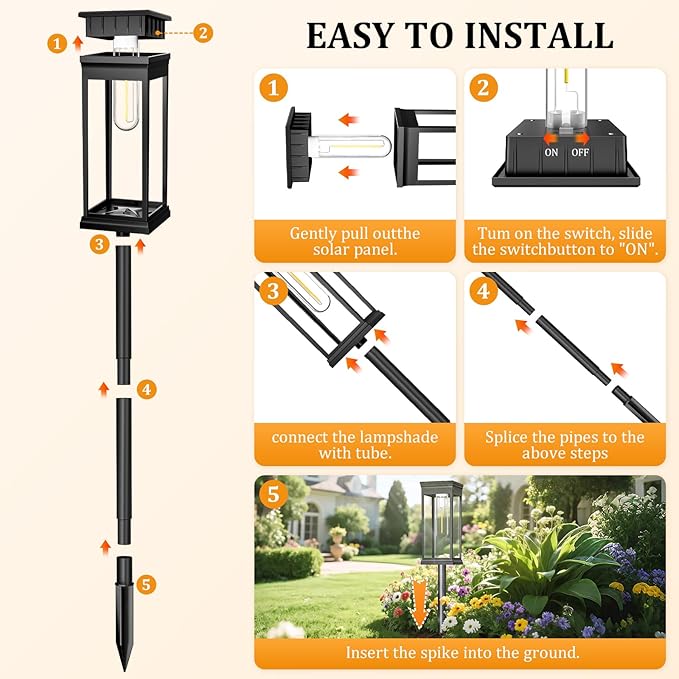 1
2
3
4
5

EASY TO INSTALL

1
Gently pull outthe solar panel.

2
ON OFF
Tum on the switch, slide the switchbutton to "ON".

3
connect the lampshade with tube.

4
Splice the pipes to the above steps

5
Insert the spike into the ground.