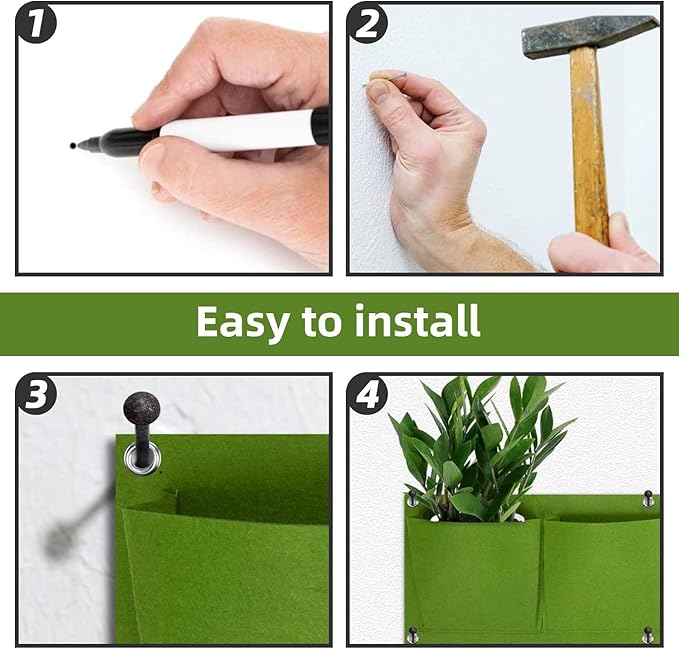 1

2

Easy to install

3

4