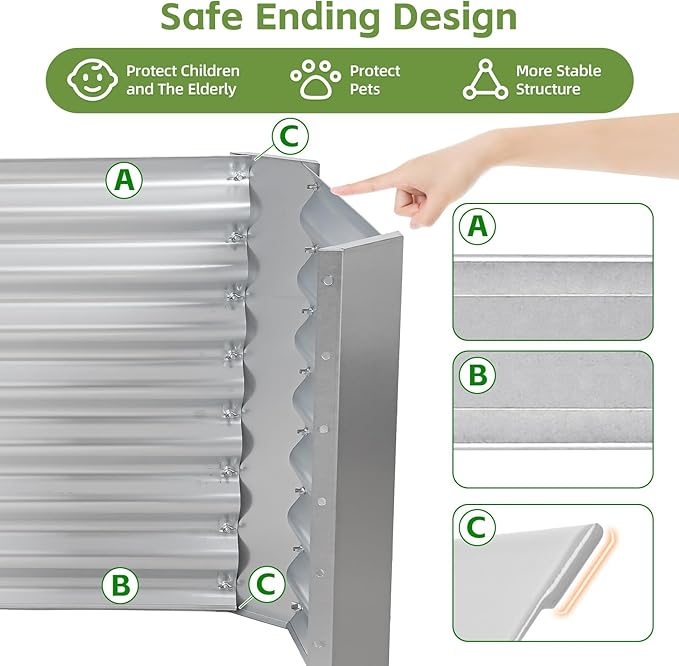 Safe Ending Design

Protect Children and The Elderly

Protect Pets

More Stable Structure

C

A

B

C

A

B

C