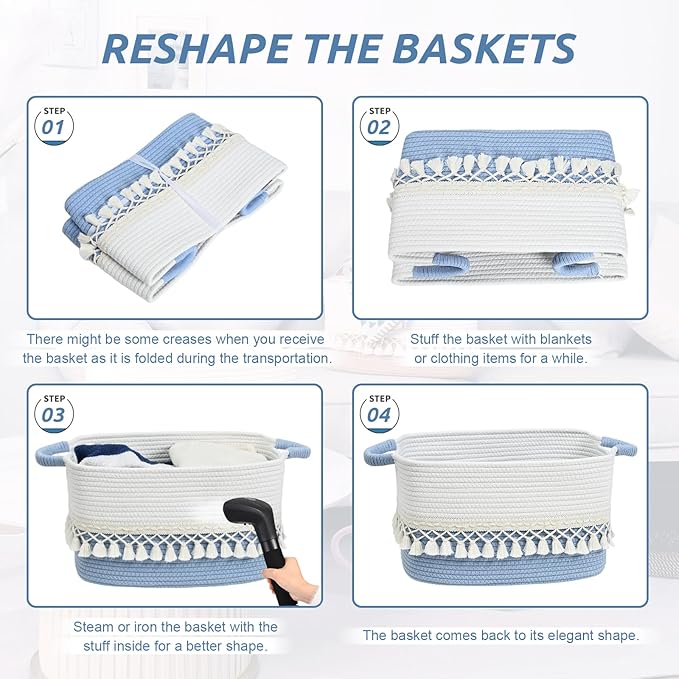 RESHAPE THE BASKETS

STEP
01

There might be some creases when you receive the basket as it is folded during the transportation.

STEP
02

Stuff the basket with blankets or clothing items for a while.

STEP
03

Steam or iron the basket with the stuff inside for a better shape.

STEP
04

The basket comes back to its elegant shape.