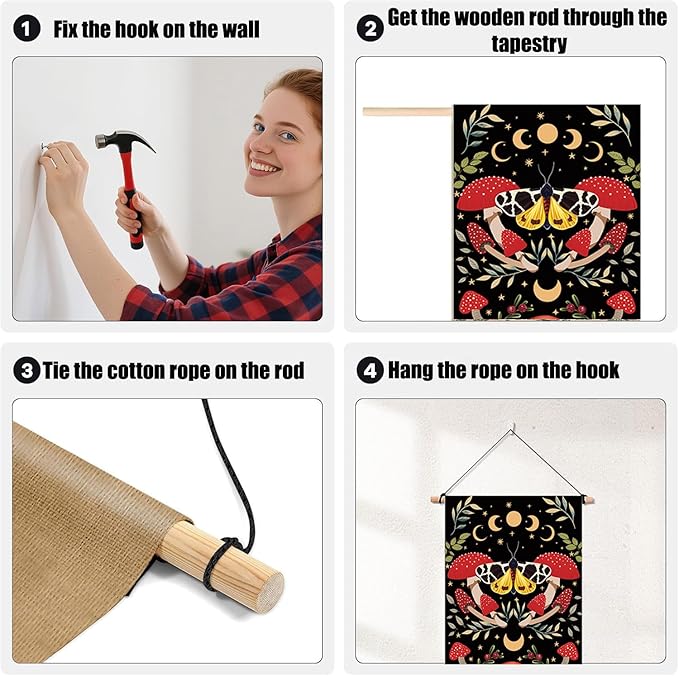 1 Fix the hook on the wall

2 Get the wooden rod through the tapestry

3 Tie the cotton rope on the rod

4 Hang the rope on the hook