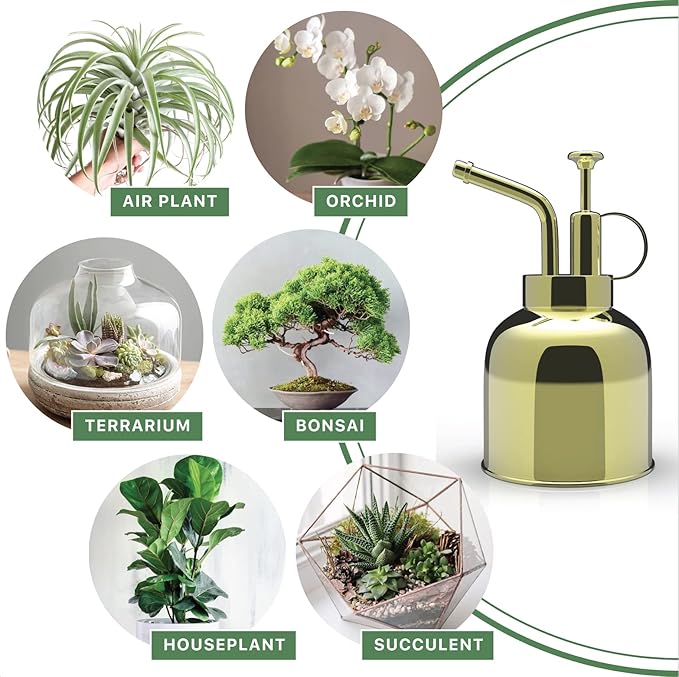 AIR PLANT

ORCHID

TERRARIUM

BONSAI

HOUSEPLANT

SUCCULENT