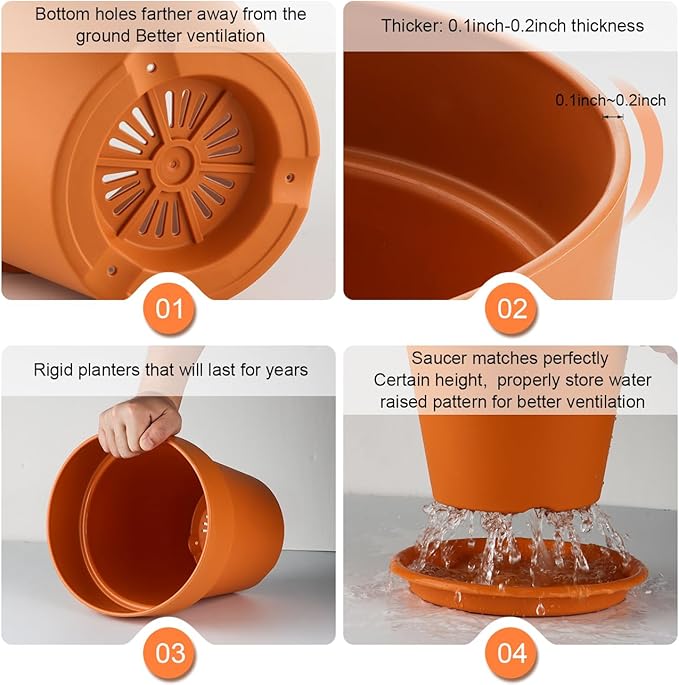 Bottom holes farther away from the ground Better ventilation

01

Thicker: 0.1inch-0.2inch thickness

0.1inch~0.2inch

02

Rigid planters that will last for years

03

Saucer matches perfectly
Certain height, properly store water
raised pattern for better ventilation

04