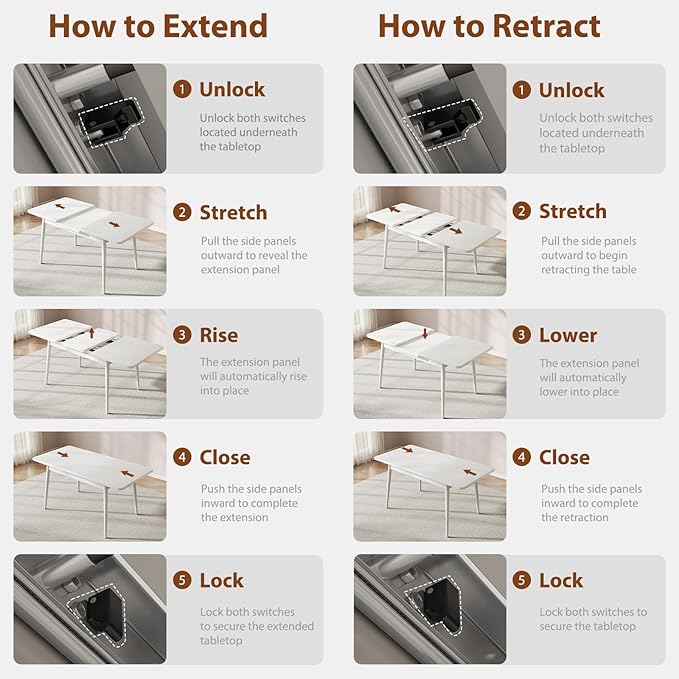 How to Extend

1 Unlock
Unlock both switches located underneath the tabletop

2 Stretch
Pull the side panels outward to reveal the extension panel

3 Rise
The extension panel will automatically rise into place

4 Close
Push the side panels inward to complete the extension

5 Lock
Lock both switches to secure the extended tabletop

How to Retract

1 Unlock
Unlock both switches located underneath the tabletop

2 Stretch
Pull the side panels outward to begin retracting the table

3 Lower
The extension panel will automatically lower into place

4 Close
Push the side panels inward to complete the retraction

5 Lock
Lock both switches to secure the tabletop