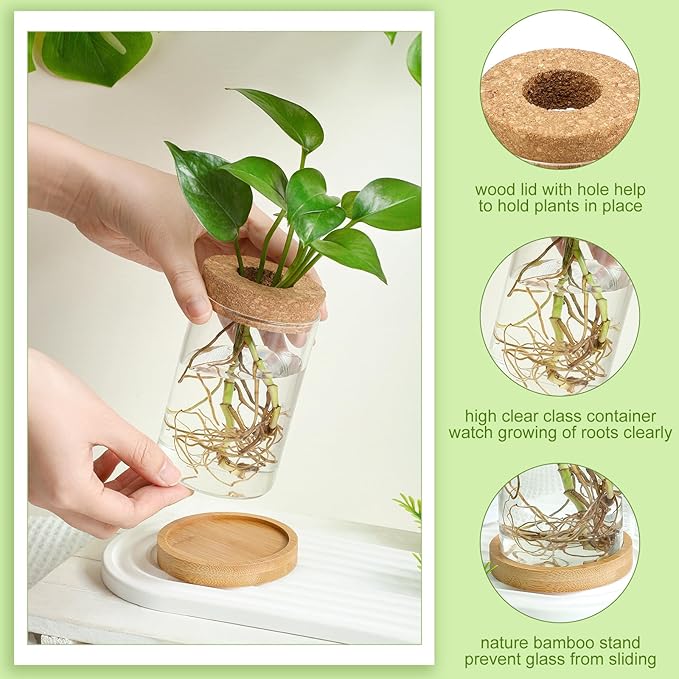 wood lid with hole help to hold plants in place

high clear class container watch growing of roots clearly

nature bamboo stand prevent glass from sliding