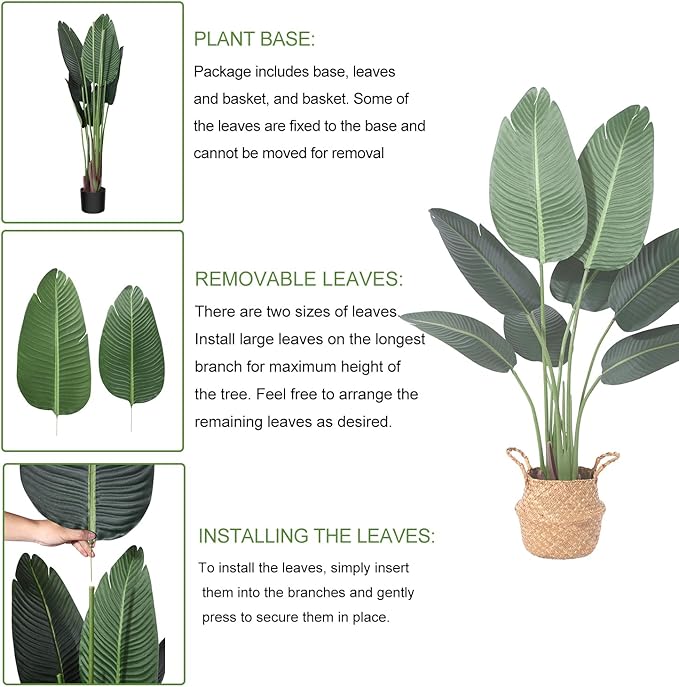 PLANT BASE:

Package includes base, leaves and basket, and basket. Some of the leaves are fixed to the base and cannot be moved for removal

REMOVABLE LEAVES:

There are two sizes of leaves. Install large leaves on the longest branch for maximum height of the tree. Feel free to arrange the remaining leaves as desired.

INSTALLING THE LEAVES:

To install the leaves, simply insert them into the branches and gently press to secure them in place.