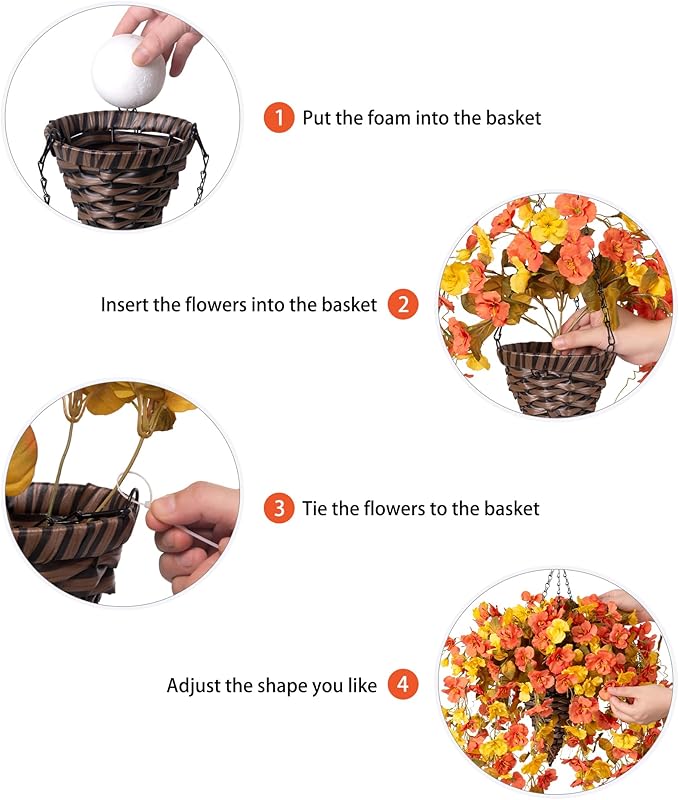 1 Put the foam into the basket

Insert the flowers into the basket 2

3 Tie the flowers to the basket

Adjust the shape you like 4