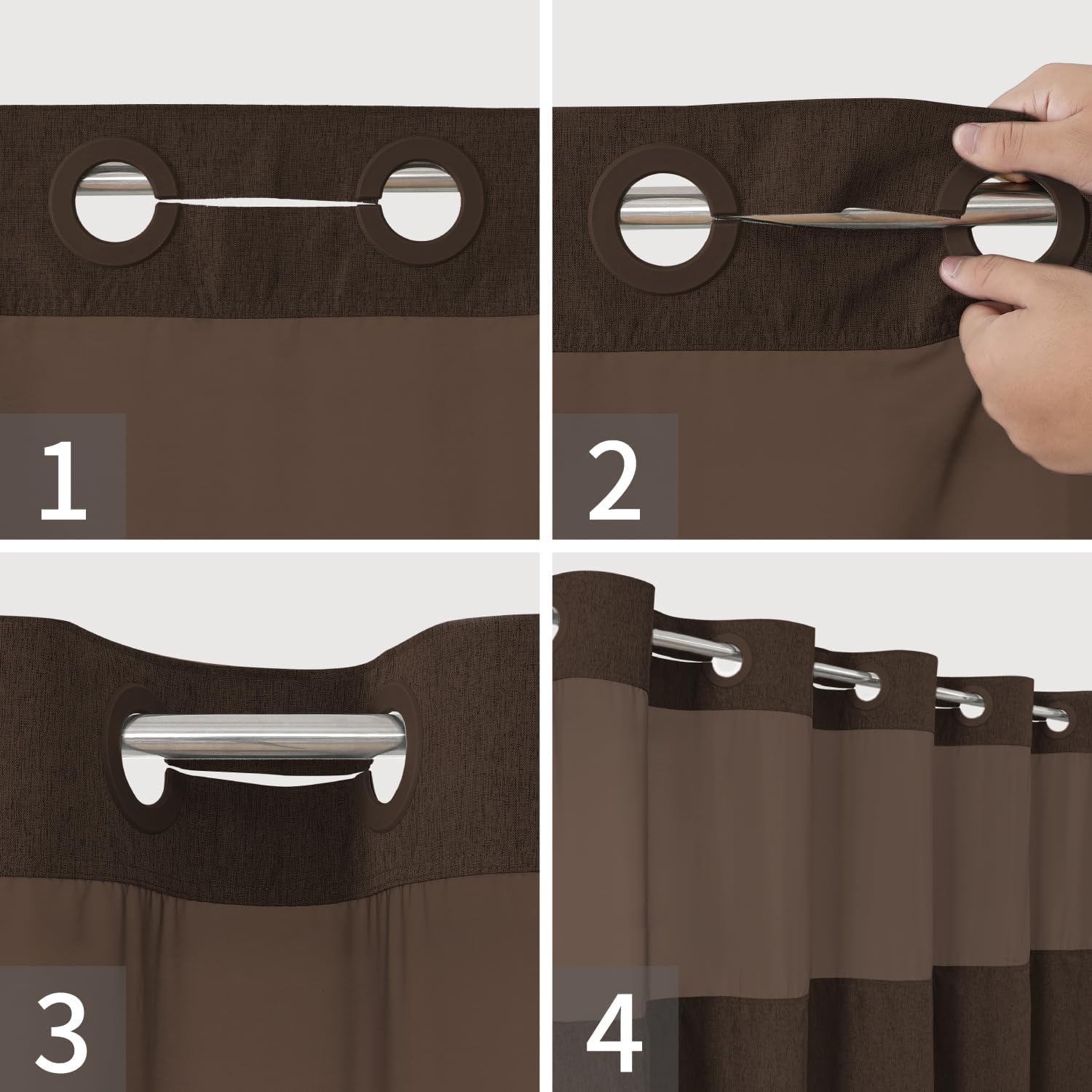 1

2

3

4