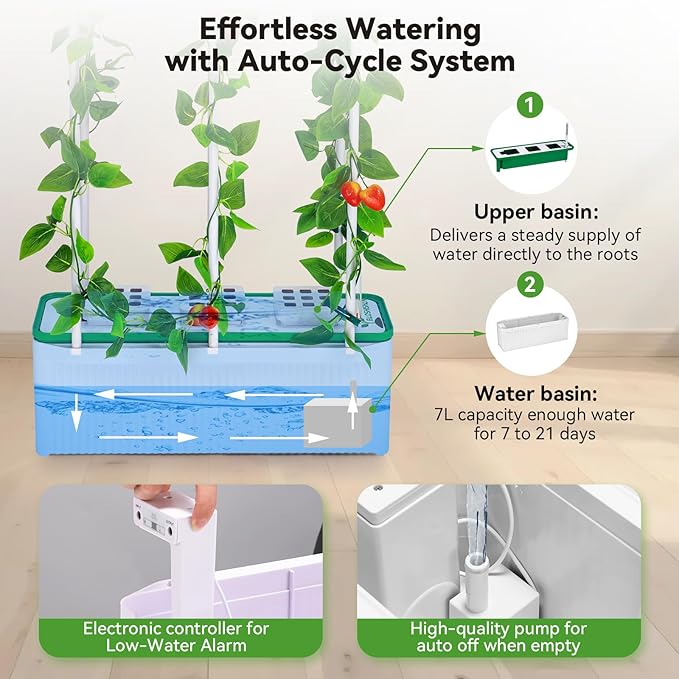 Effortless Watering with Auto-Cycle System

1

Upper basin:
Delivers a steady supply of water directly to the roots

2

Water basin:
7L capacity enough water for 7 to 21 days

Electronic controller for Low-Water Alarm

High-quality pump for auto off when empty