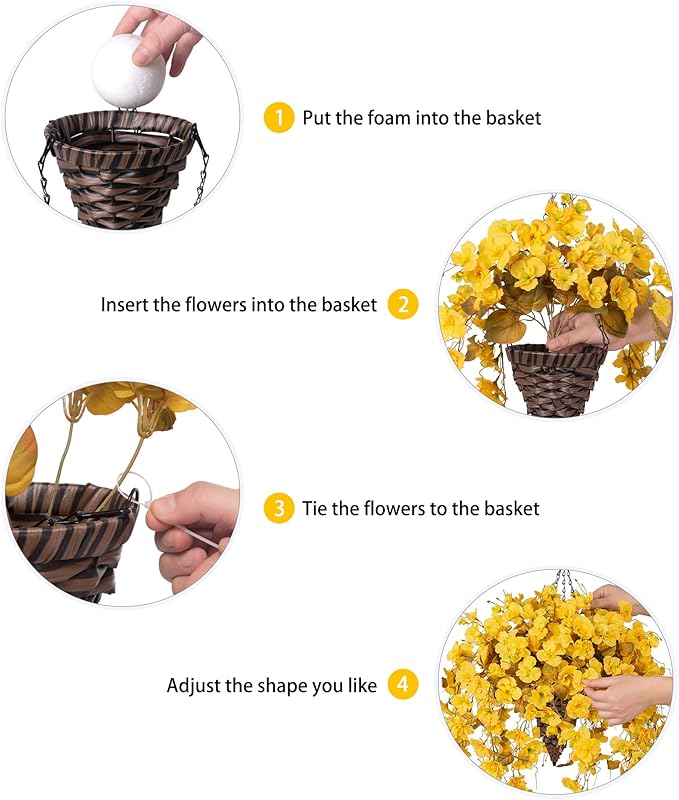 1 Put the foam into the basket

Insert the flowers into the basket 2

3 Tie the flowers to the basket

Adjust the shape you like 4