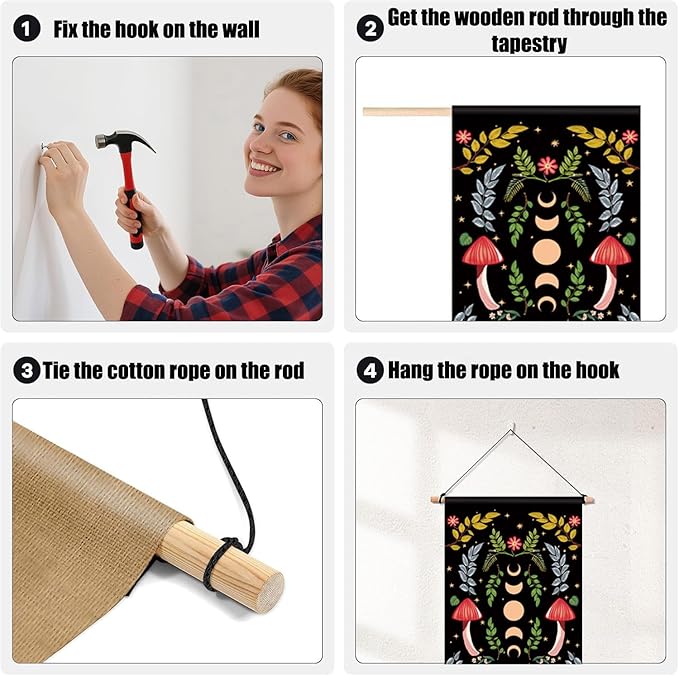 1 Fix the hook on the wall

2 Get the wooden rod through the tapestry

3 Tie the cotton rope on the rod

4 Hang the rope on the hook