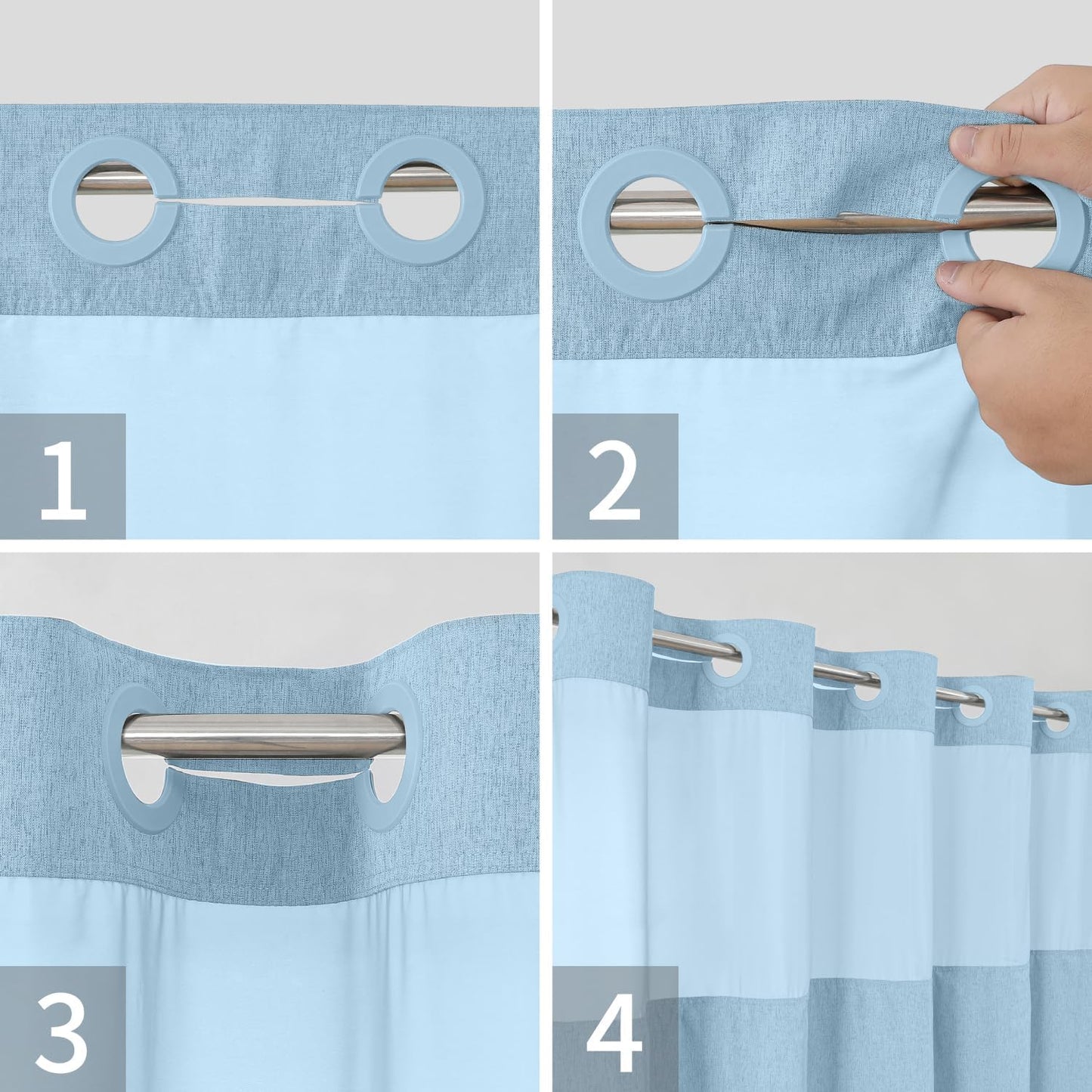 1

2

3

4