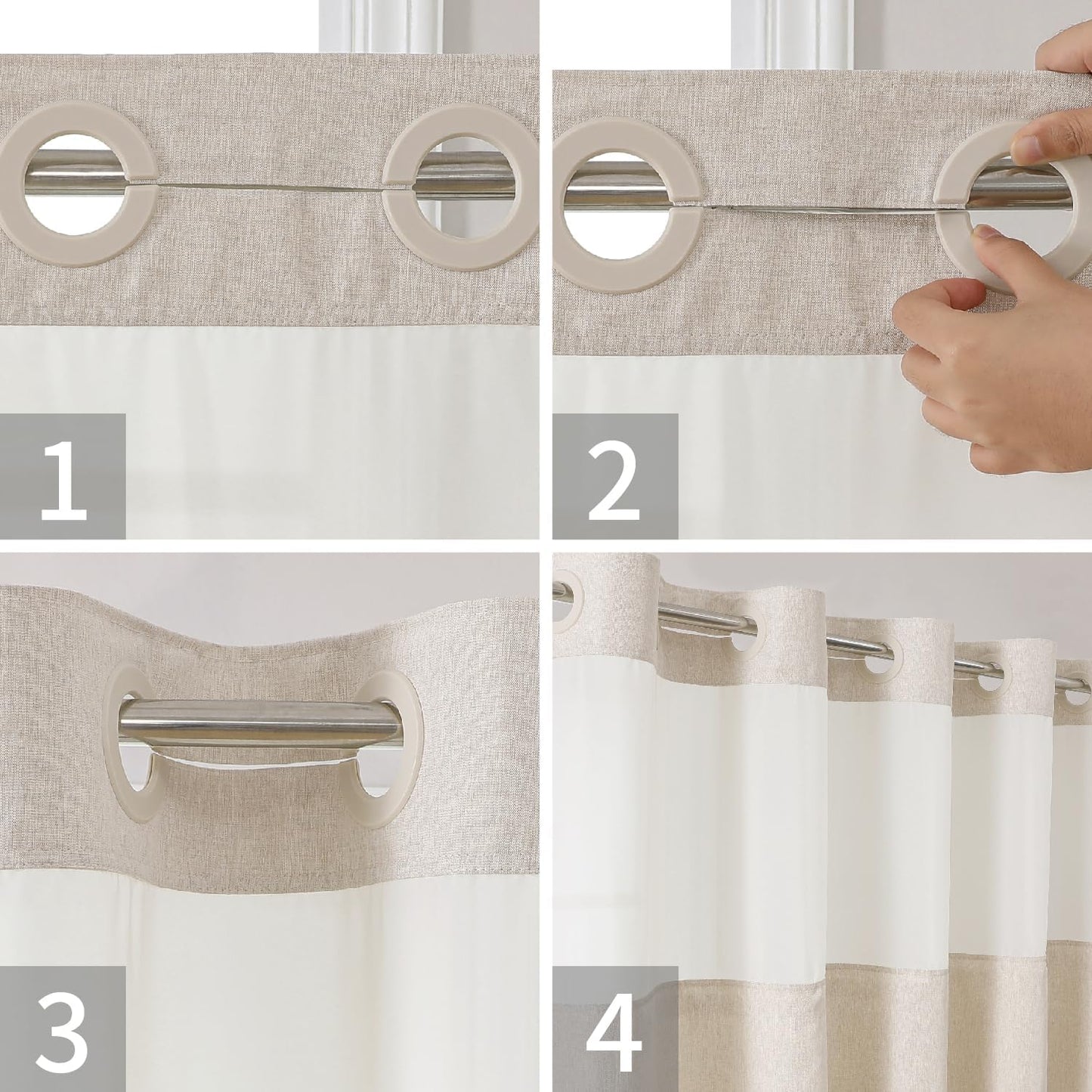 1

2

3

4