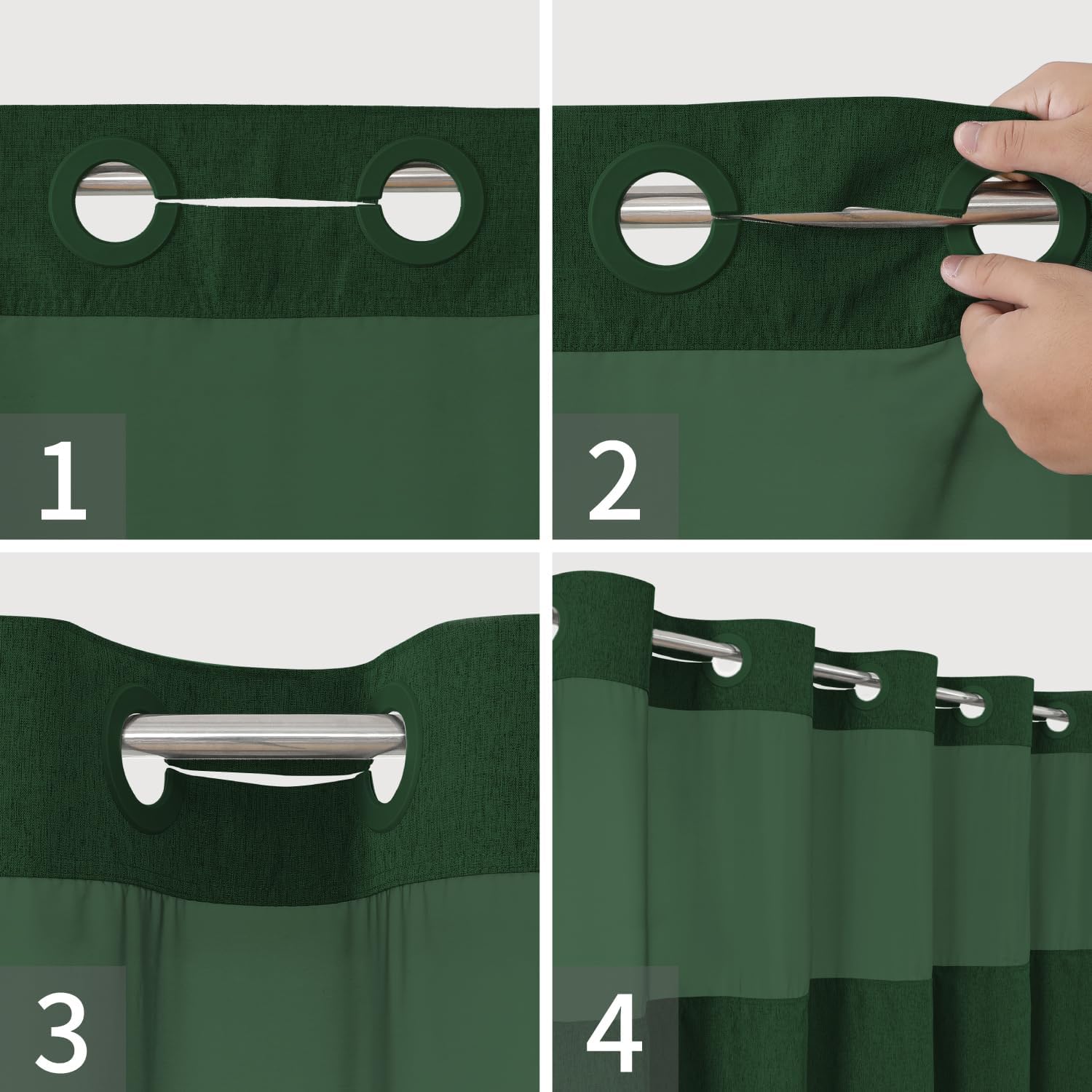 1

2

3

4