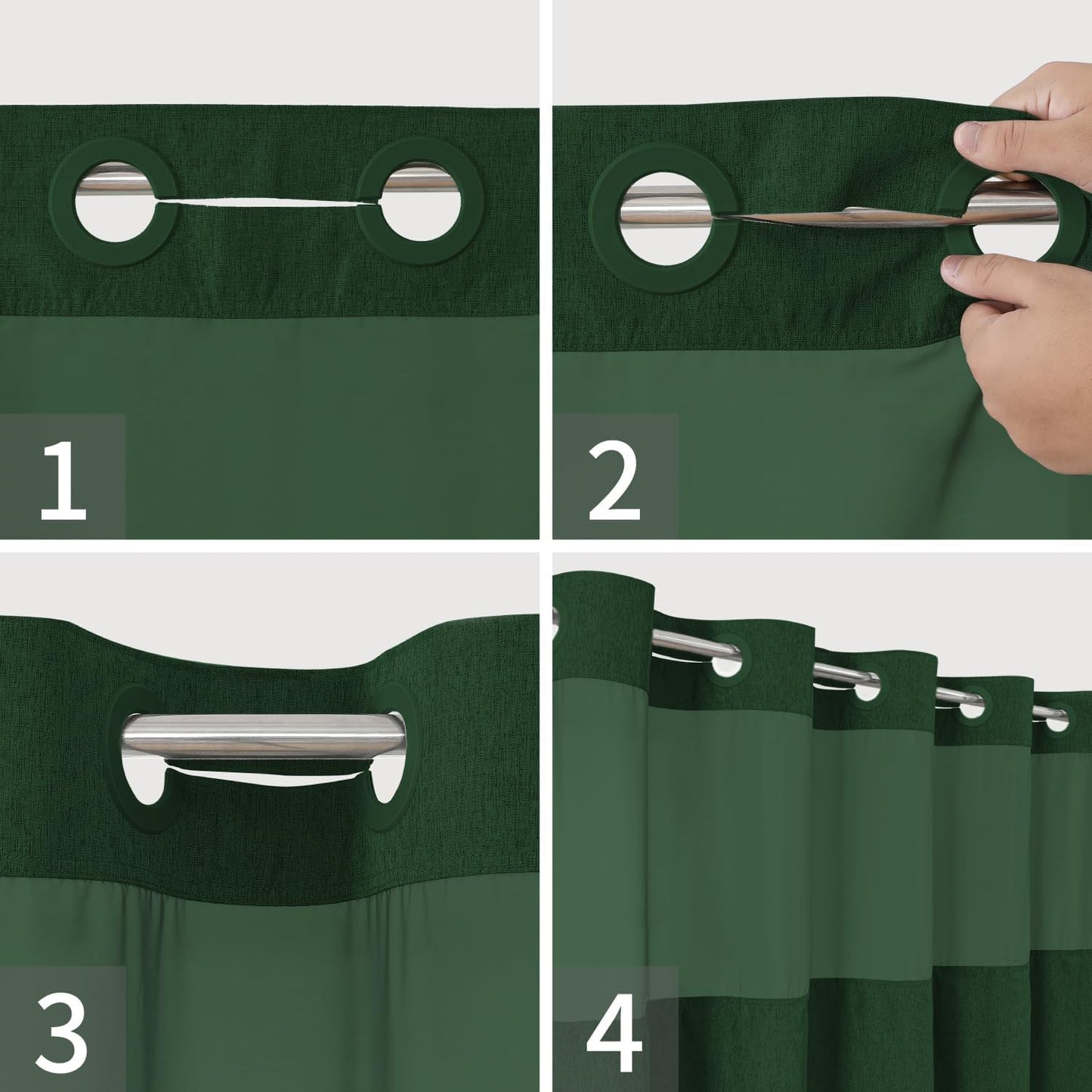 1

2

3

4