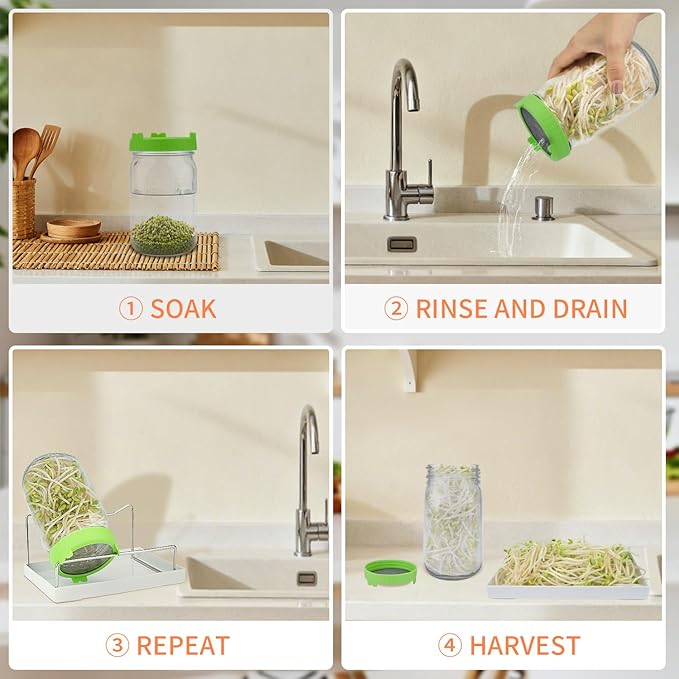 ① SOAK

② RINSE AND DRAIN

③ REPEAT

④ HARVEST