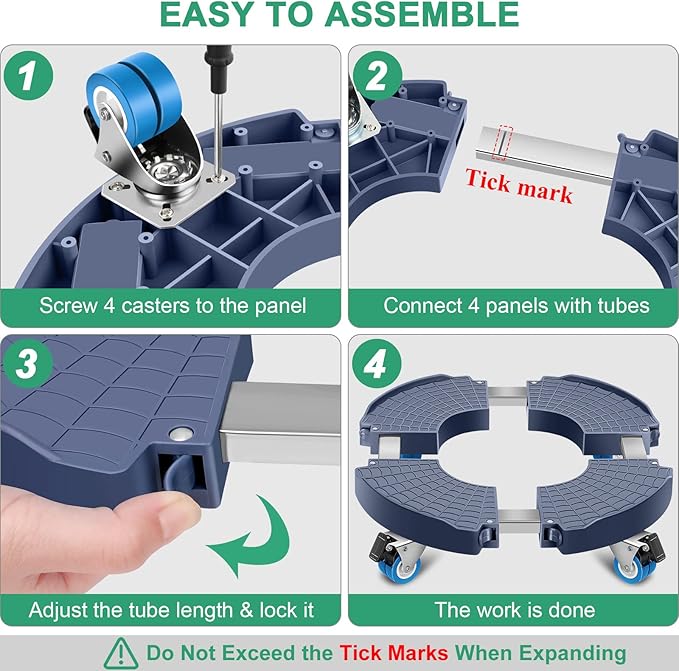 EASY TO ASSEMBLE

1

Screw 4 casters to the panel

2

Tick mark

Connect 4 panels with tubes

3

Adjust the tube length & lock it

4

The work is done

Do Not Exceed the Tick Marks When Expanding