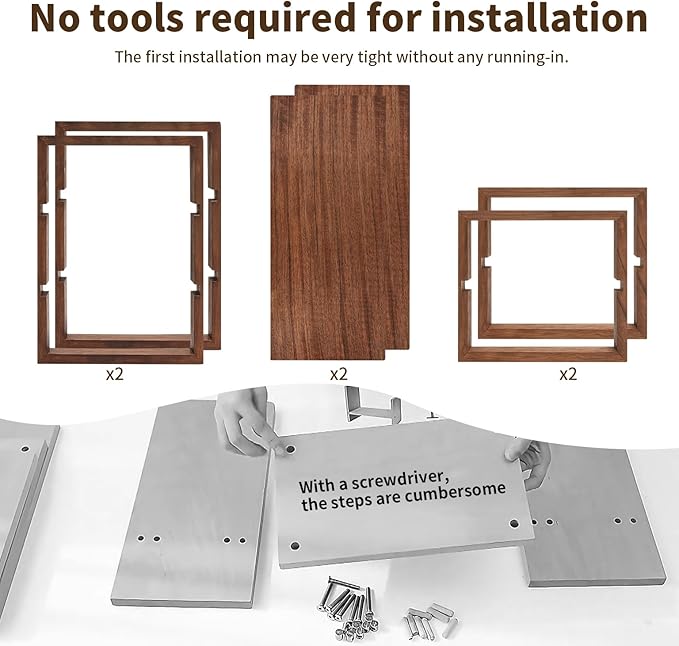 No tools required for installation

The first installation may be very tight without any running-in.

x2

x2

x2

With a screwdriver, the steps are cumbersome