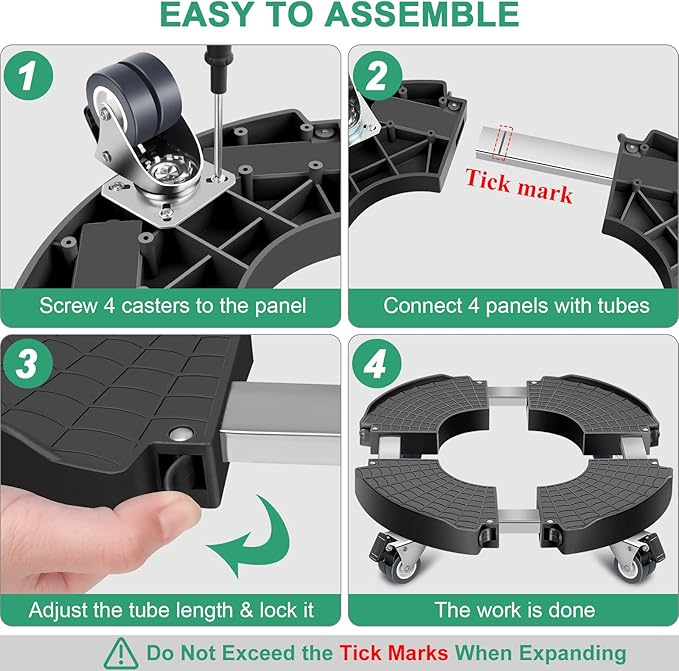 EASY TO ASSEMBLE

1

Screw 4 casters to the panel

2

Tick mark

Connect 4 panels with tubes

3

Adjust the tube length & lock it

4

The work is done

Do Not Exceed the Tick Marks When Expanding