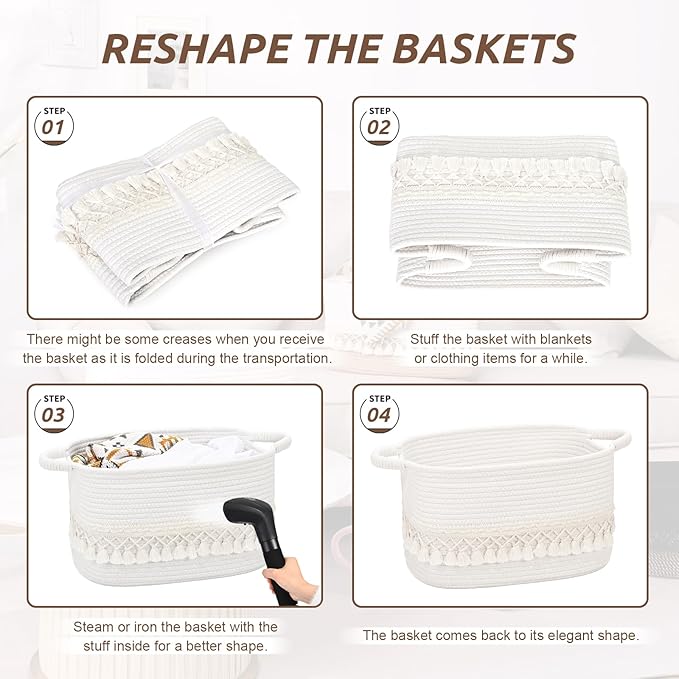 RESHAPE THE BASKETS

STEP 01

There might be some creases when you receive the basket as it is folded during the transportation.

STEP 02

Stuff the basket with blankets or clothing items for a while.

STEP 03

Steam or iron the basket with the stuff inside for a better shape.

STEP 04

The basket comes back to its elegant shape.