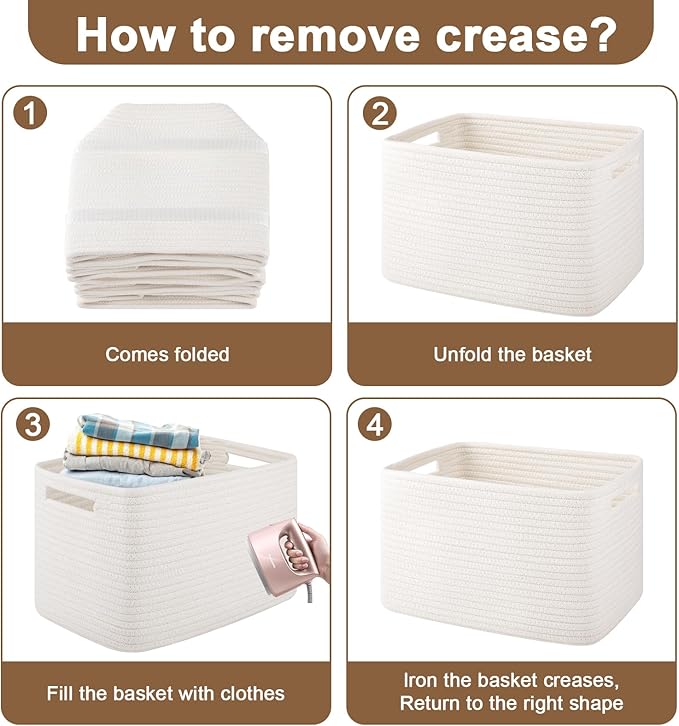 How to remove crease?

1

Comes folded

2

Unfold the basket

3

Fill the basket with clothes

4

Iron the basket creases, Return to the right shape