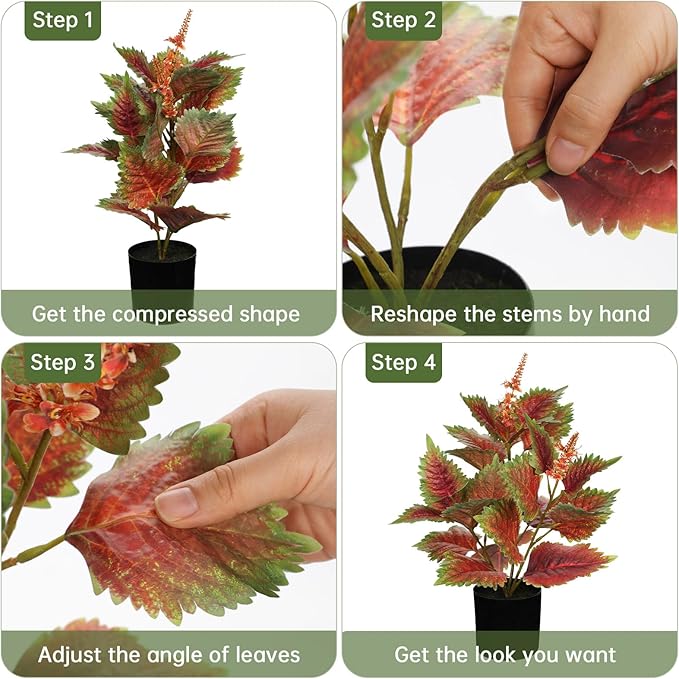 Step 1

Get the compressed shape

Step 2

Reshape the stems by hand

Step 3

Adjust the angle of leaves

Step 4

Get the look you want