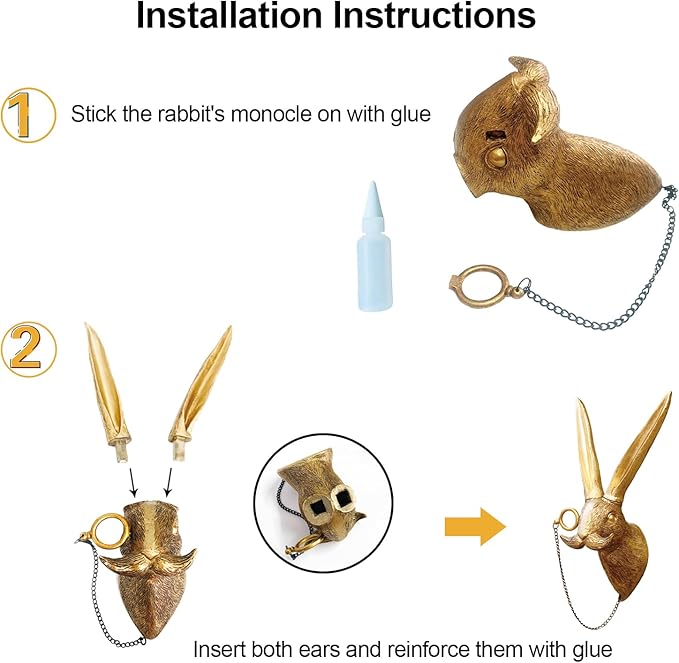 Installation Instructions

1 Stick the rabbit's monocle on with glue

2

Insert both ears and reinforce them with glue