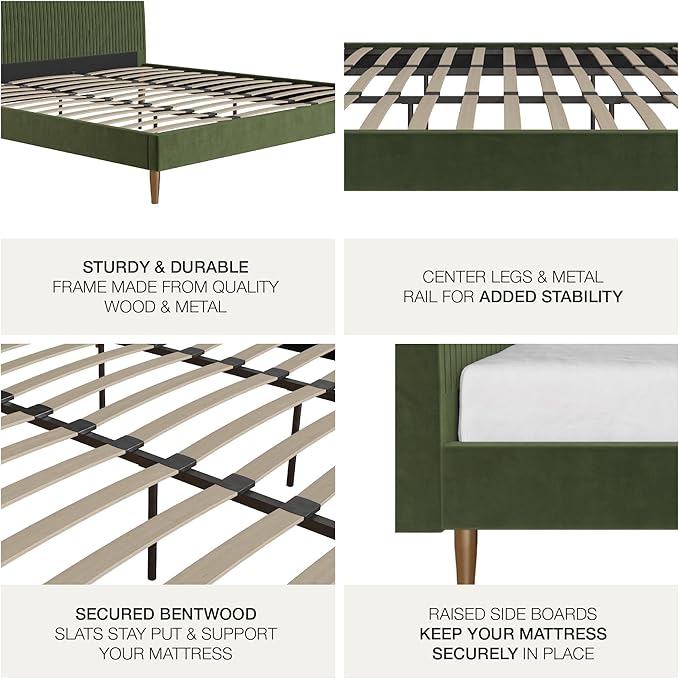 STURDY & DURABLE
FRAME MADE FROM QUALITY
WOOD & METAL

CENTER LEGS & METAL
RAIL FOR ADDED STABILITY

SECURED BENTWOOD
SLATS STAY PUT & SUPPORT
YOUR MATTRESS

RAISED SIDE BOARDS
KEEP YOUR MATTRESS
SECURELY IN PLACE