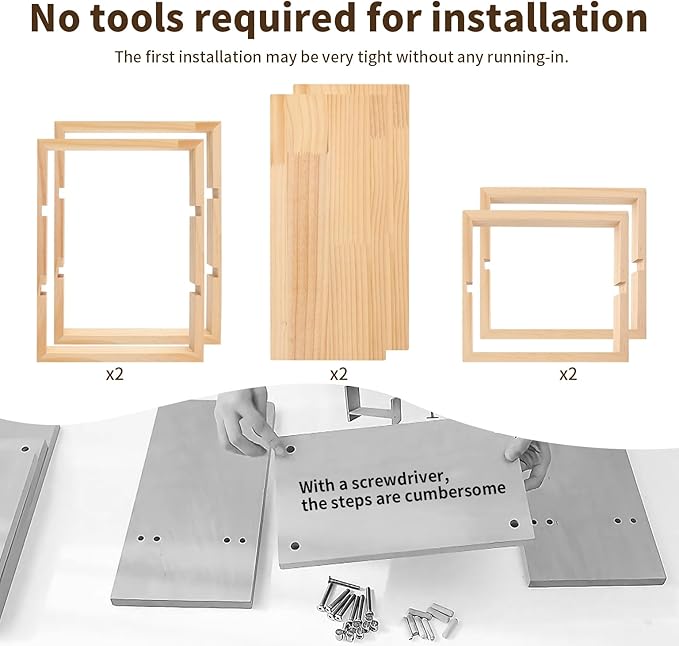 No tools required for installation

The first installation may be very tight without any running-in.

x2

x2

x2

With a screwdriver, the steps are cumbersome