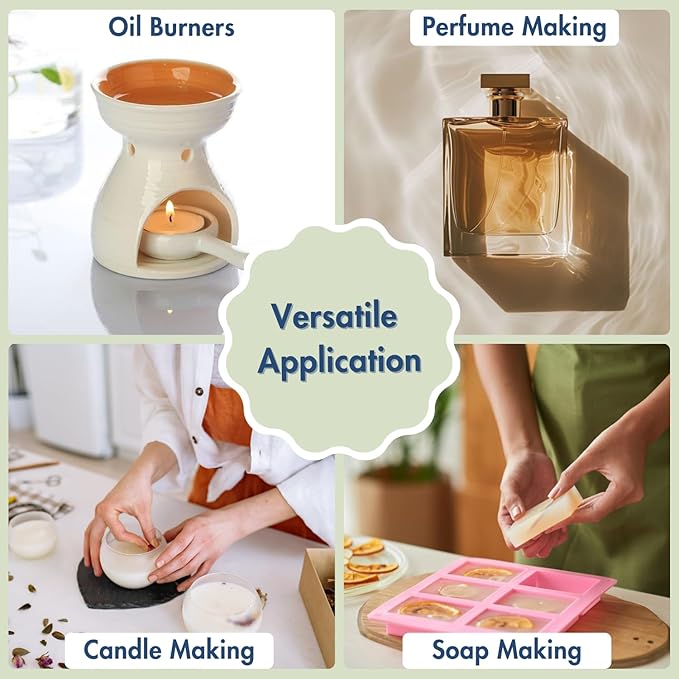 Oil Burners

Perfume Making

Versatile Application

Candle Making

Soap Making