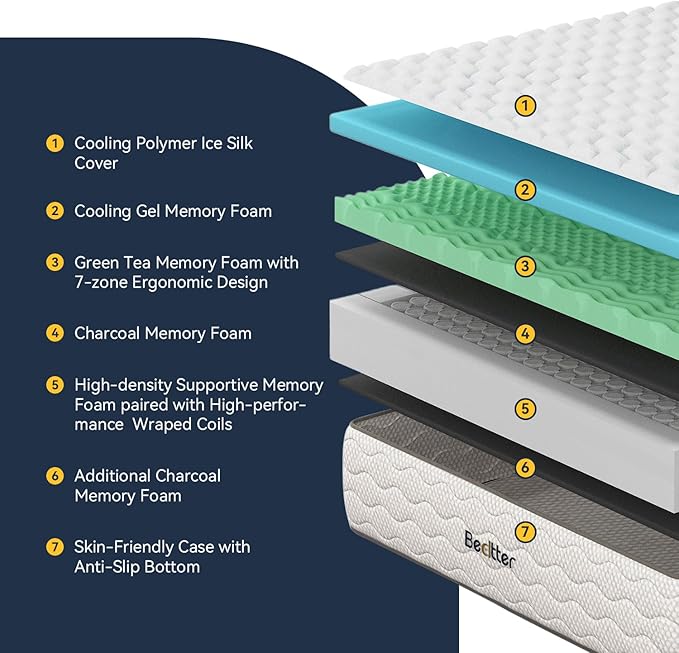 1 Cooling Polymer Ice Silk Cover

2 Cooling Gel Memory Foam

3 Green Tea Memory Foam with 7-zone Ergonomic Design

4 Charcoal Memory Foam

5 High-density Supportive Memory Foam paired with High-performance  Wraped Coils

6 Additional Charcoal Memory Foam

7 Skin-Friendly Case with Anti-Slip Bottom

1

2

3

4

5

6

7

Bedtter