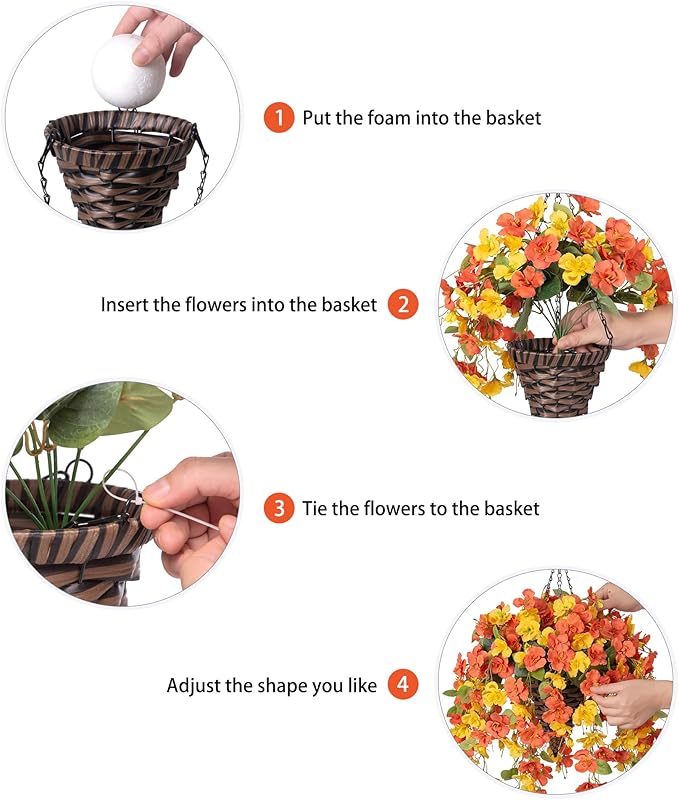 1 Put the foam into the basket

Insert the flowers into the basket 2

3 Tie the flowers to the basket

Adjust the shape you like 4