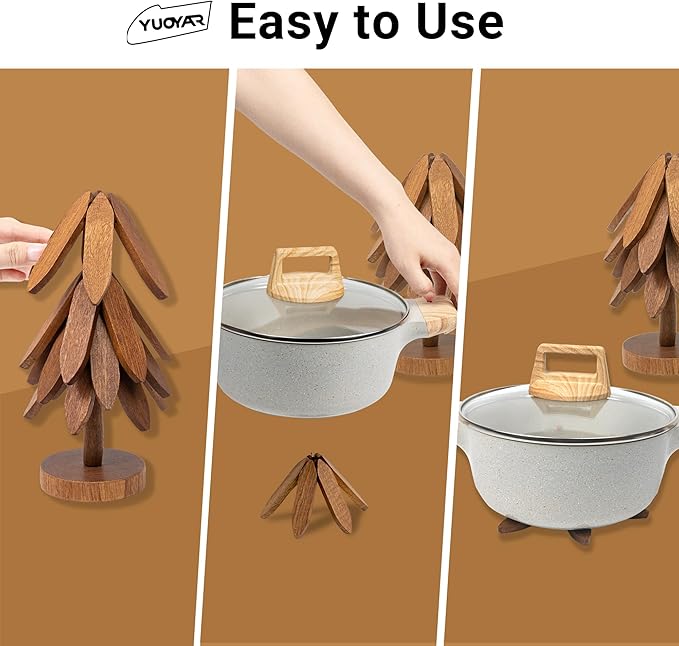 YUOYAR Easy to Use