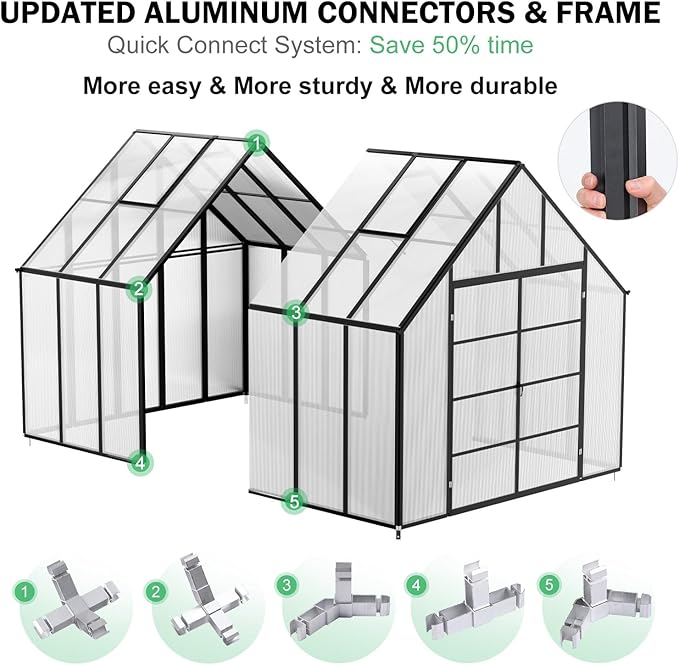 UPDATED ALUMINUM CONNECTORS & FRAME
Quick Connect System: Save 50% time
More easy & More sturdy & More durable

1
2
3
4
5

1
2
3
4
5