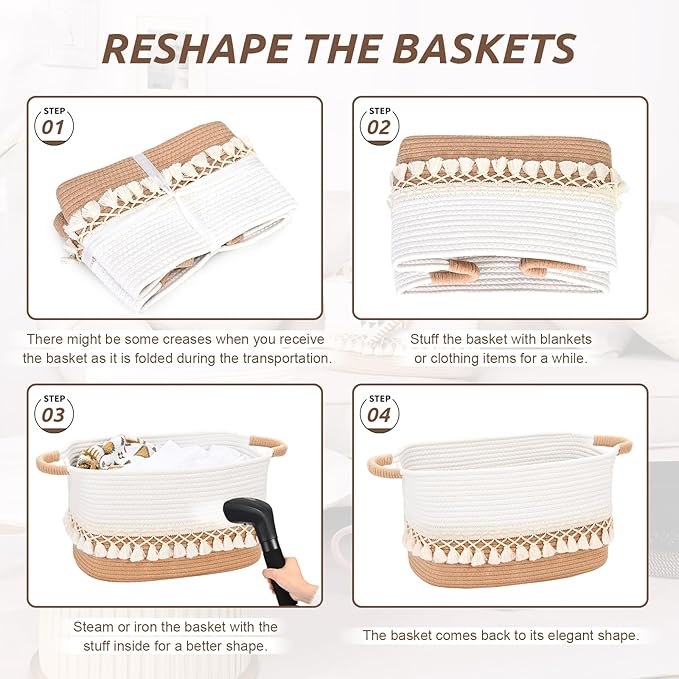 RESHAPE THE BASKETS

STEP
01

There might be some creases when you receive the basket as it is folded during the transportation.

STEP
02

Stuff the basket with blankets or clothing items for a while.

STEP
03

Steam or iron the basket with the stuff inside for a better shape.

STEP
04

The basket comes back to its elegant shape.