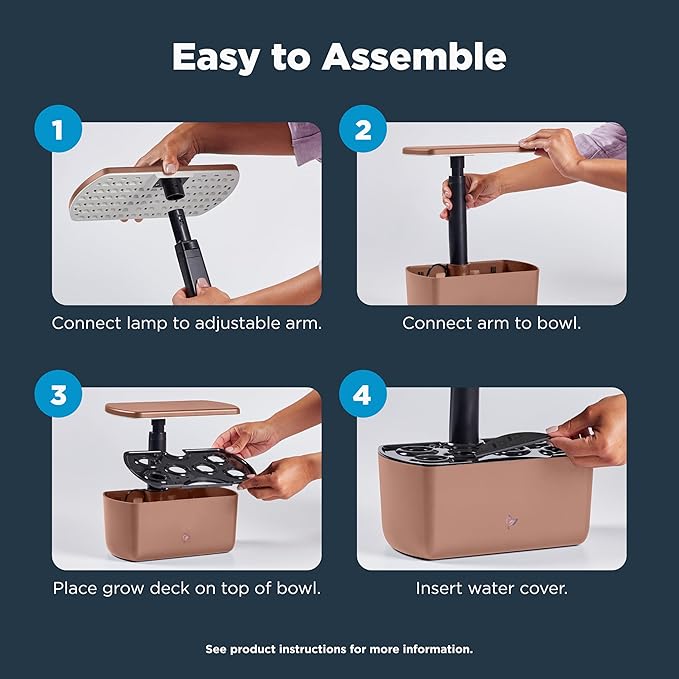 Easy to Assemble

1

Connect lamp to adjustable arm.

2

Connect arm to bowl.

3

Place grow deck on top of bowl.

4

Insert water cover.

See product instructions for more information.