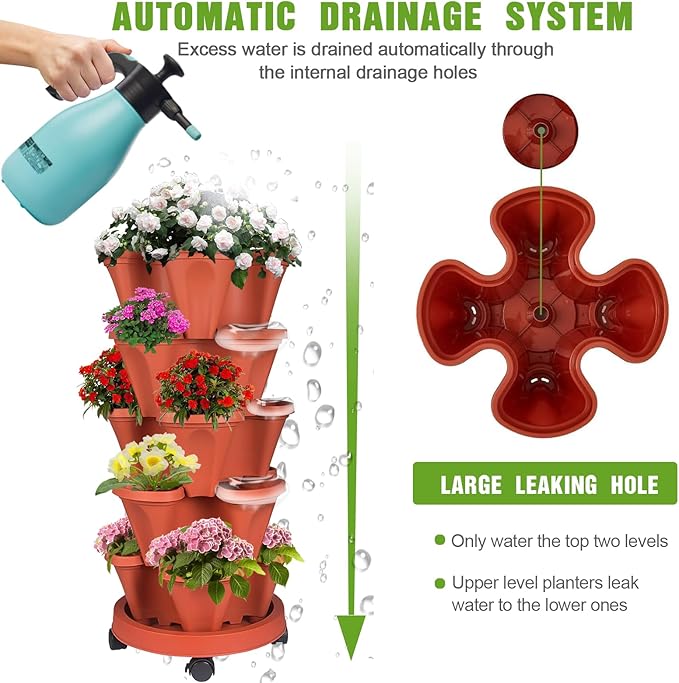 AUTOMATIC DRAINAGE SYSTEM

Excess water is drained automatically through the internal drainage holes

LARGE LEAKING HOLE

Only water the top two levels

Upper level planters leak water to the lower ones