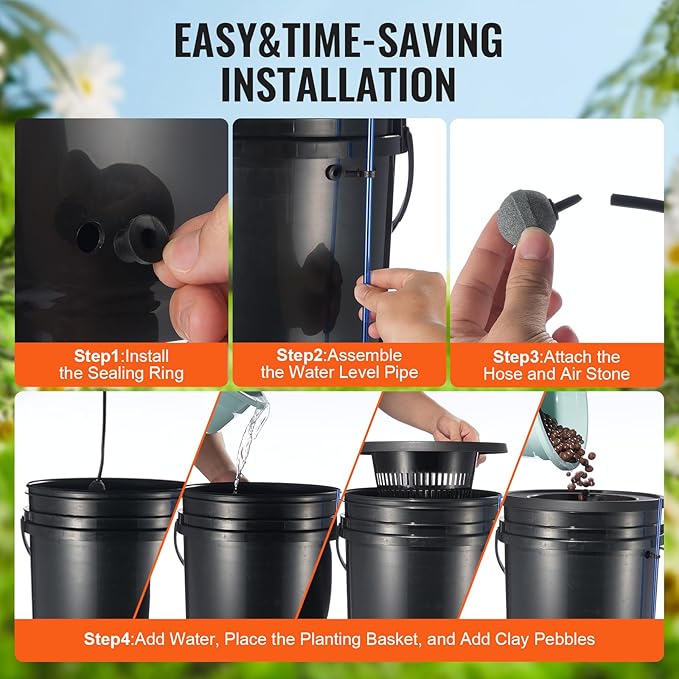 EASY&TIME-SAVING INSTALLATION

Step1:Install the Sealing Ring

Step2:Assemble the Water Level Pipe

Step3:Attach the Hose and Air Stone

Step4:Add Water, Place the Planting Basket, and Add Clay Pebbles