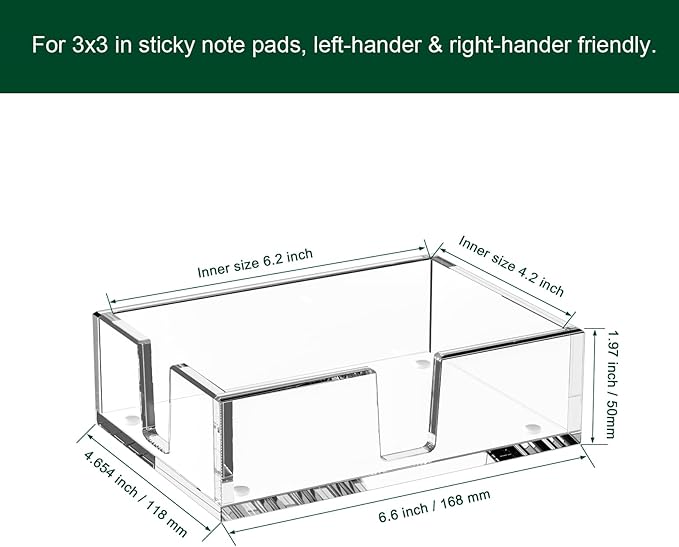 For 3x3 in sticky note pads, left-hander & right-hander friendly.

Inner size 6.2 inch

Inner size 4.2 inch

1.97 inch / 50mm

4.654 inch / 118 mm

6.6 inch / 168 mm