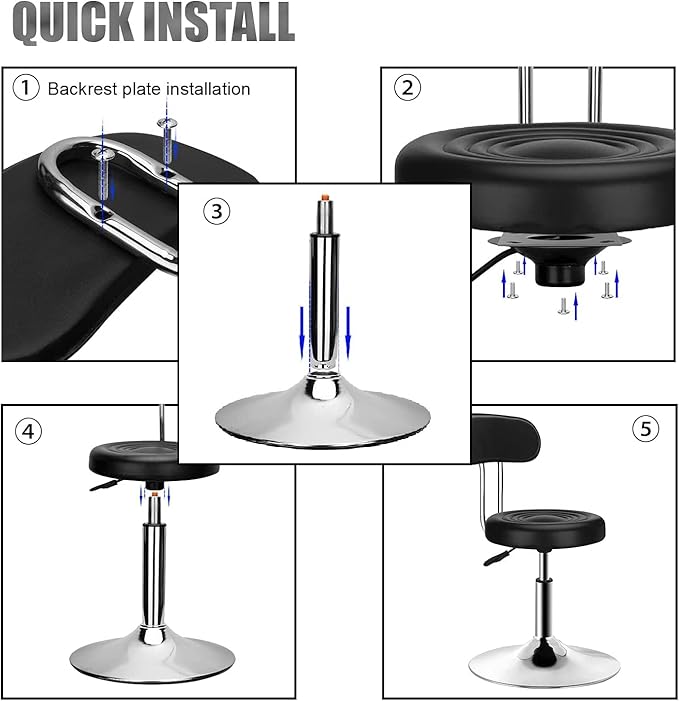 QUICK INSTALL

① Backrest plate installation

②

③

④

⑤