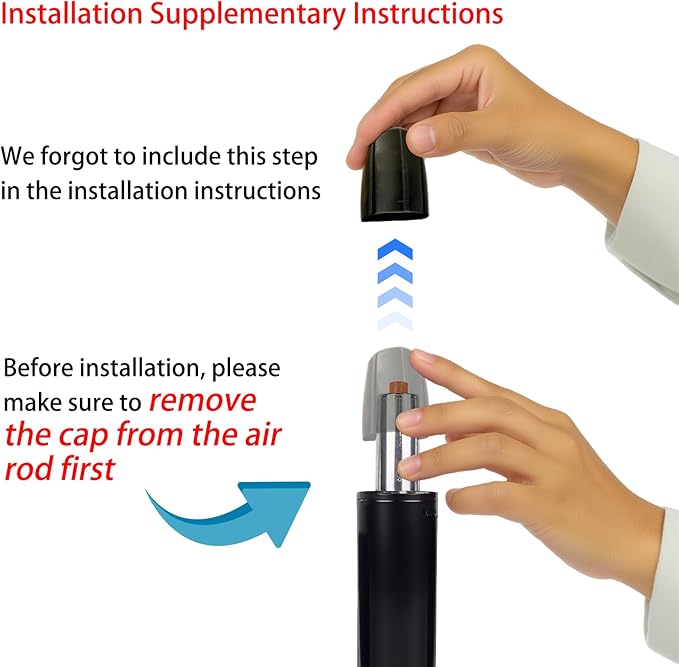 Installation Supplementary Instructions

We forgot to include this step in the installation instructions

Before installation, please make sure to remove the cap from the air rod first