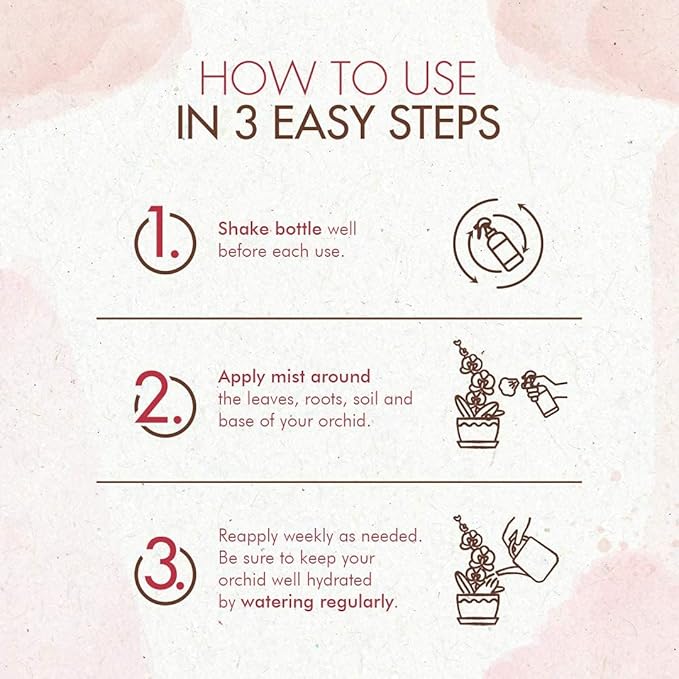 HOW TO USE
IN 3 EASY STEPS

1. Shake bottle well before each use.

2. Apply mist around the leaves, roots, soil and base of your orchid.

3. Reapply weekly as needed. Be sure to keep your orchid well hydrated by watering regularly.