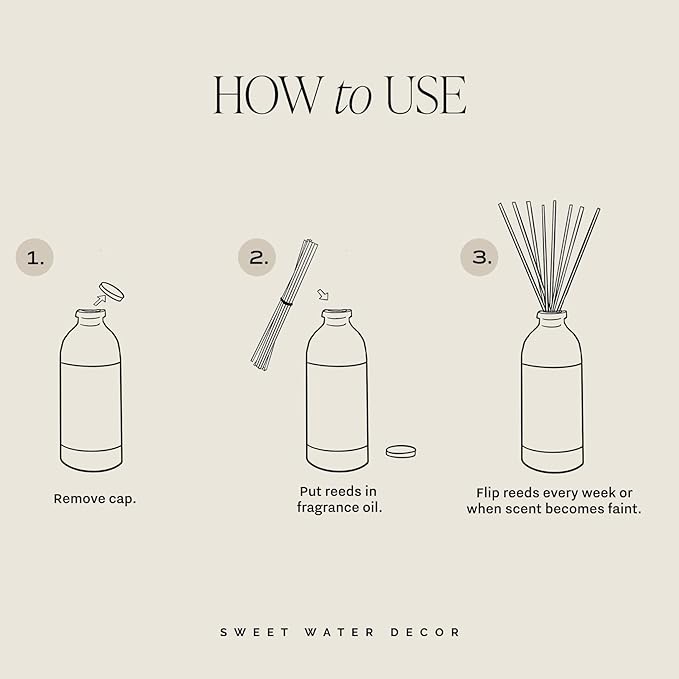 HOW to USE

1.

Remove cap.

2.

Put reeds in fragrance oil.

3.

Flip reeds every week or when scent becomes faint.

SWEET WATER DECOR