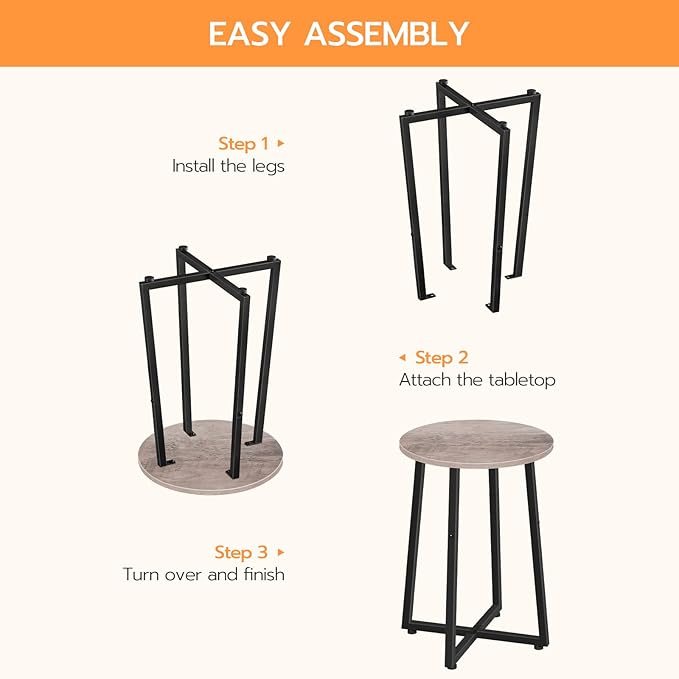 EASY ASSEMBLY

Step 1 ▸
Install the legs

◂ Step 2
Attach the tabletop

Step 3 ▸
Turn over and finish