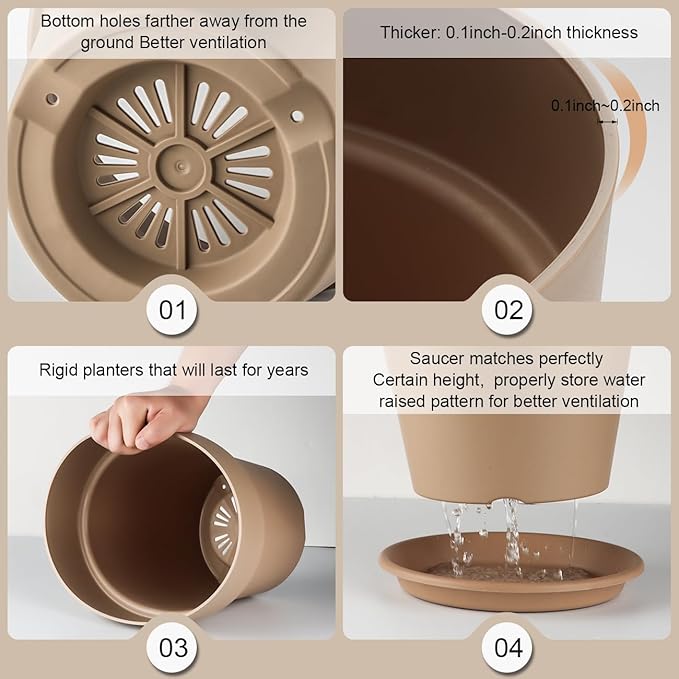 Bottom holes farther away from the ground Better ventilation

01

Thicker: 0.1inch-0.2inch thickness

0.1inch~0.2inch

02

Rigid planters that will last for years

03

Saucer matches perfectly
Certain height, properly store water
raised pattern for better ventilation

04