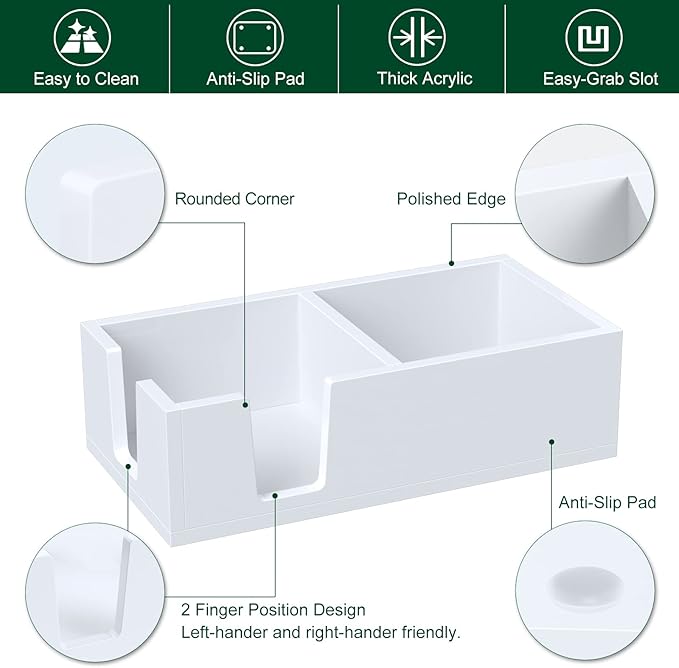 Easy to Clean

Anti-Slip Pad

Thick Acrylic

Easy-Grab Slot

Rounded Corner

Polished Edge

Anti-Slip Pad

2 Finger Position Design
Left-hander and right-hander friendly.